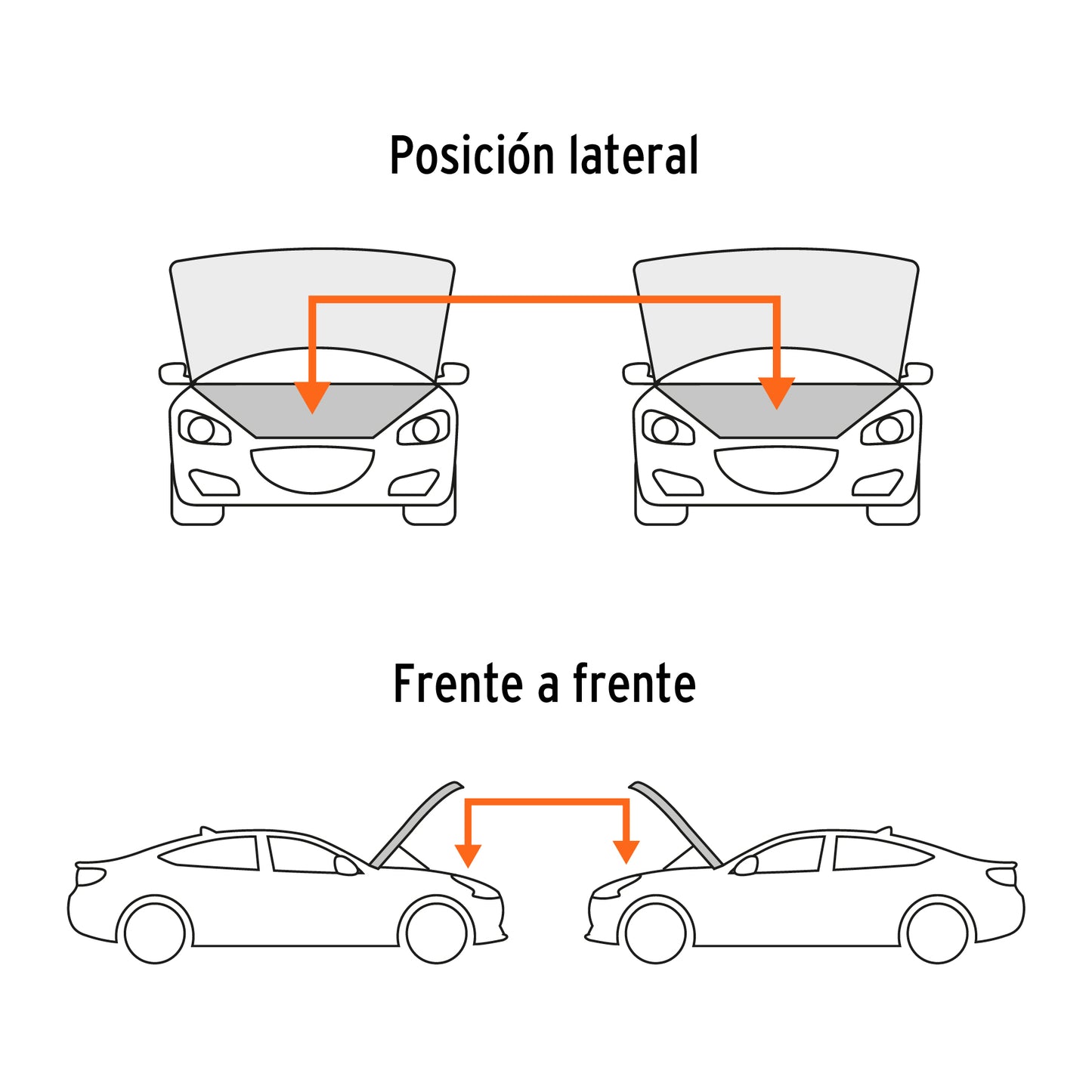 Posición lateral

Frente a frente