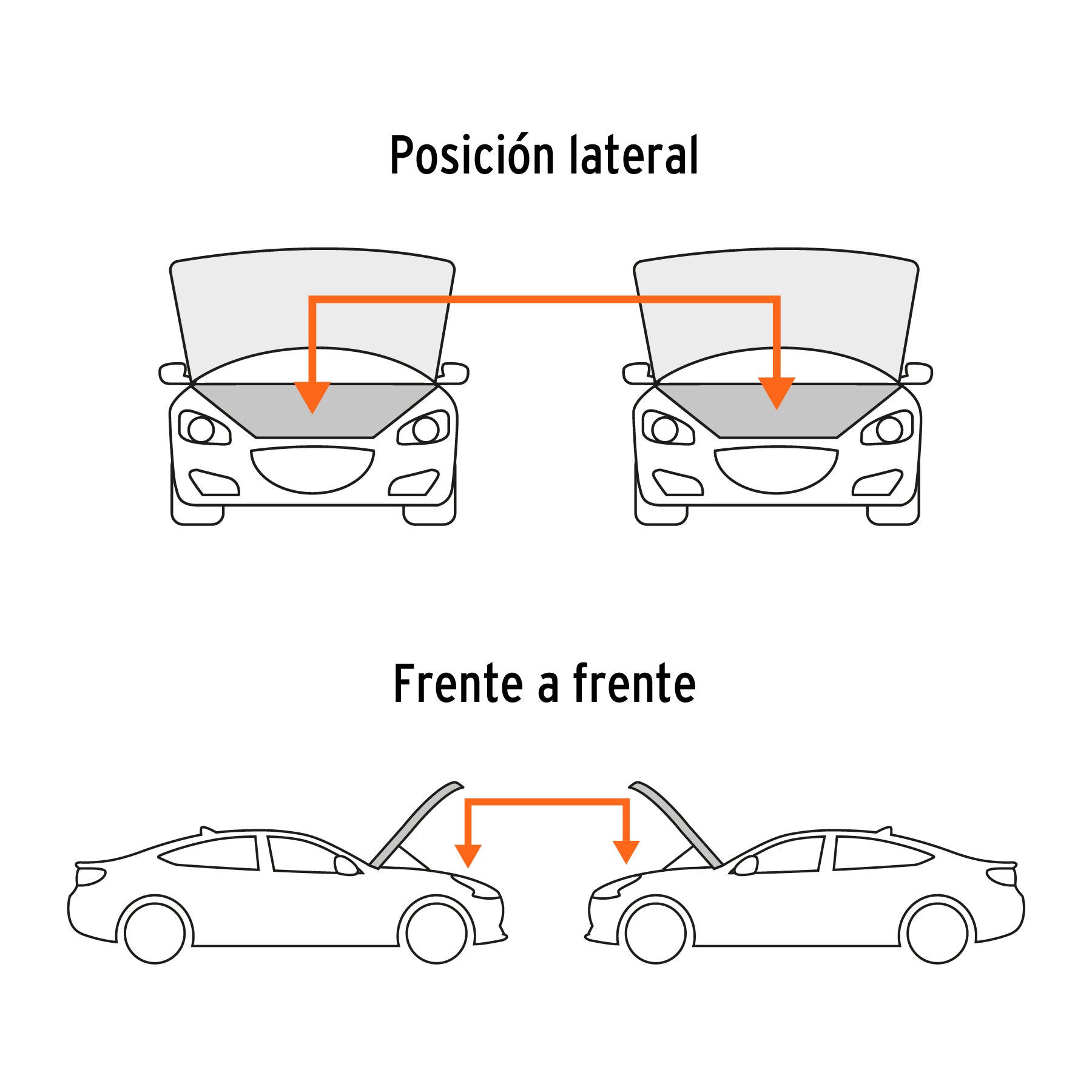 Posición lateral

Frente a frente