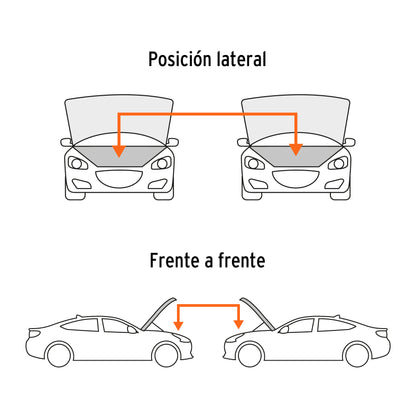 Posición lateral

Frente a frente